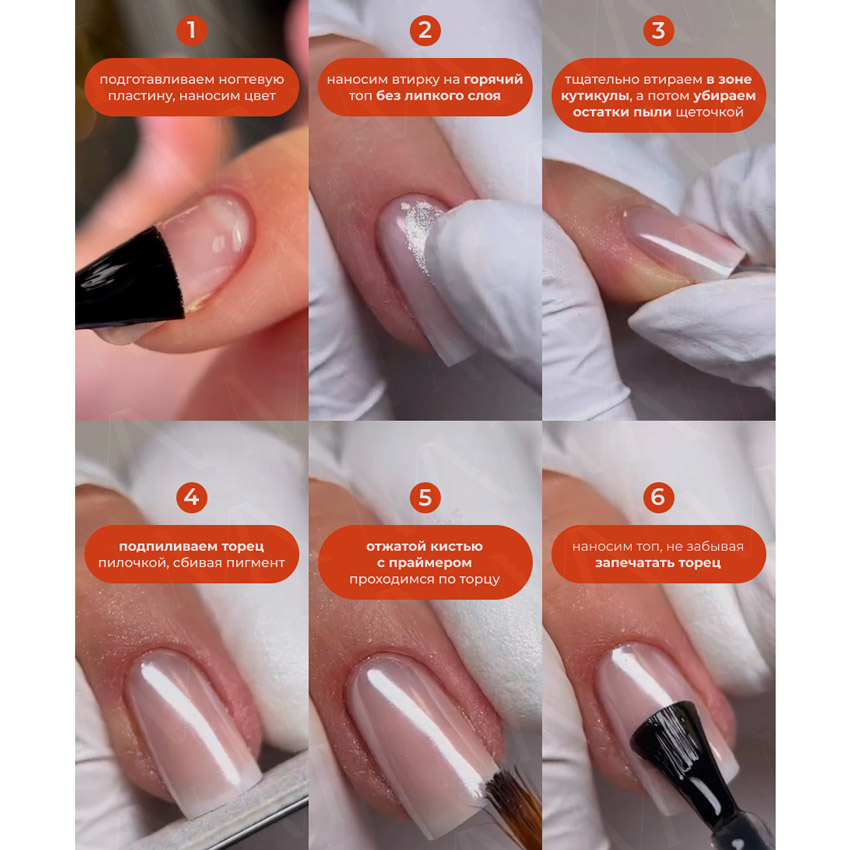 1

подготавливаем ногтевую пластину, наносим цвет

2

наносим втирку на горячий топ без липкого слоя

3

тщательно втираем в зоне кутикулы, а потом убираем остатки пыли щеточкой

4

подпиливаем торец пилочкой, сбивая пигмент

5

отжатой кистью с праймером проходимся по торцу

6

наносим топ, не забывая запечатать торец